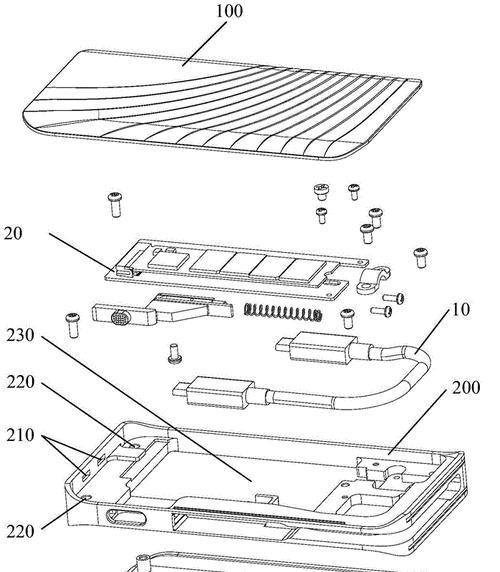 100

20

10

230

220

200

210

220