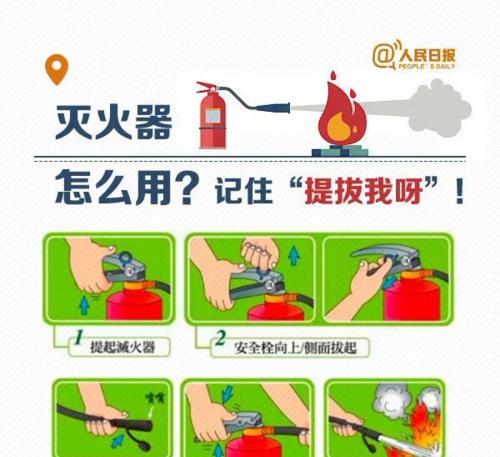 @人民日报
PEOPLE'S DAILY

灭火器

怎么用？记住“提拔我呀”！

1 提起滅火器

2 安全栓向上/側面拔起